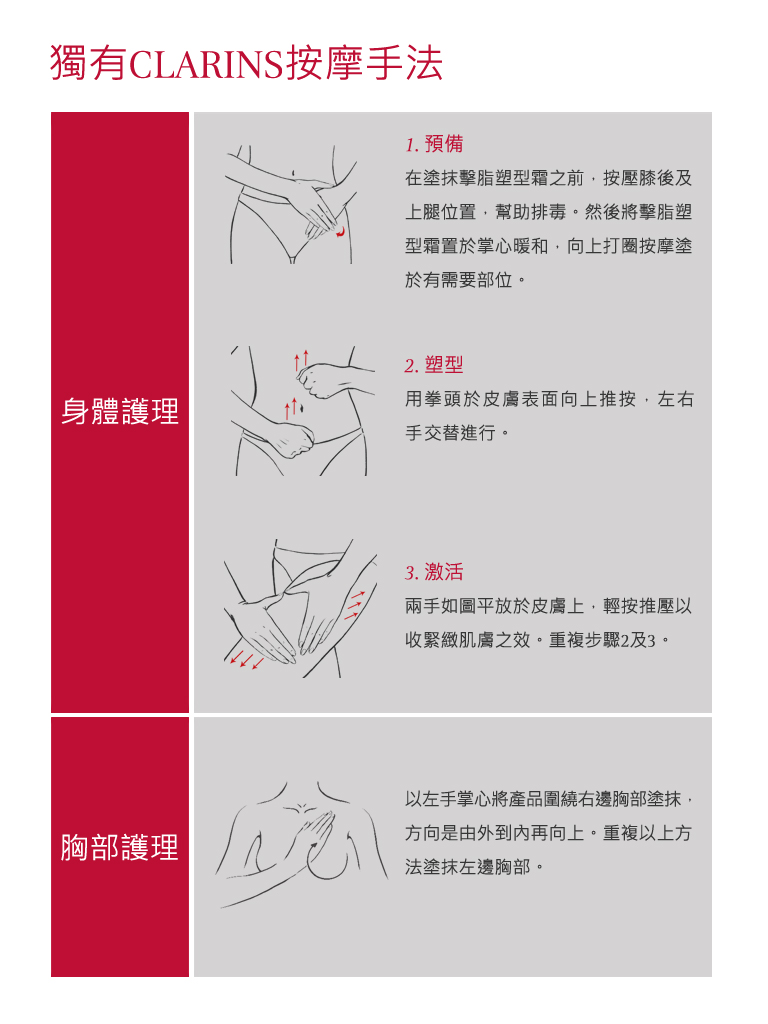 獨有CLARINS按摩手法

身體護理

1. 預備
在塗抹擊脂塑型霜之前，按壓膝後及上腿位置，幫助排毒。然後將擊脂塑型霜置於掌心暖和，向上打圈按摩塗於有需要部位。

2. 塑型
用拳頭於皮膚表面向上推按，左右手交替進行。

3. 激活
兩手如圖平放於皮膚上，輕按推壓以收緊緻肌膚之效。重複步驟2及3。

胸部護理

以左手掌心將產品圍繞右邊胸部塗抹，方向是由外到內再向上。重複以上方法塗抹左邊胸部。