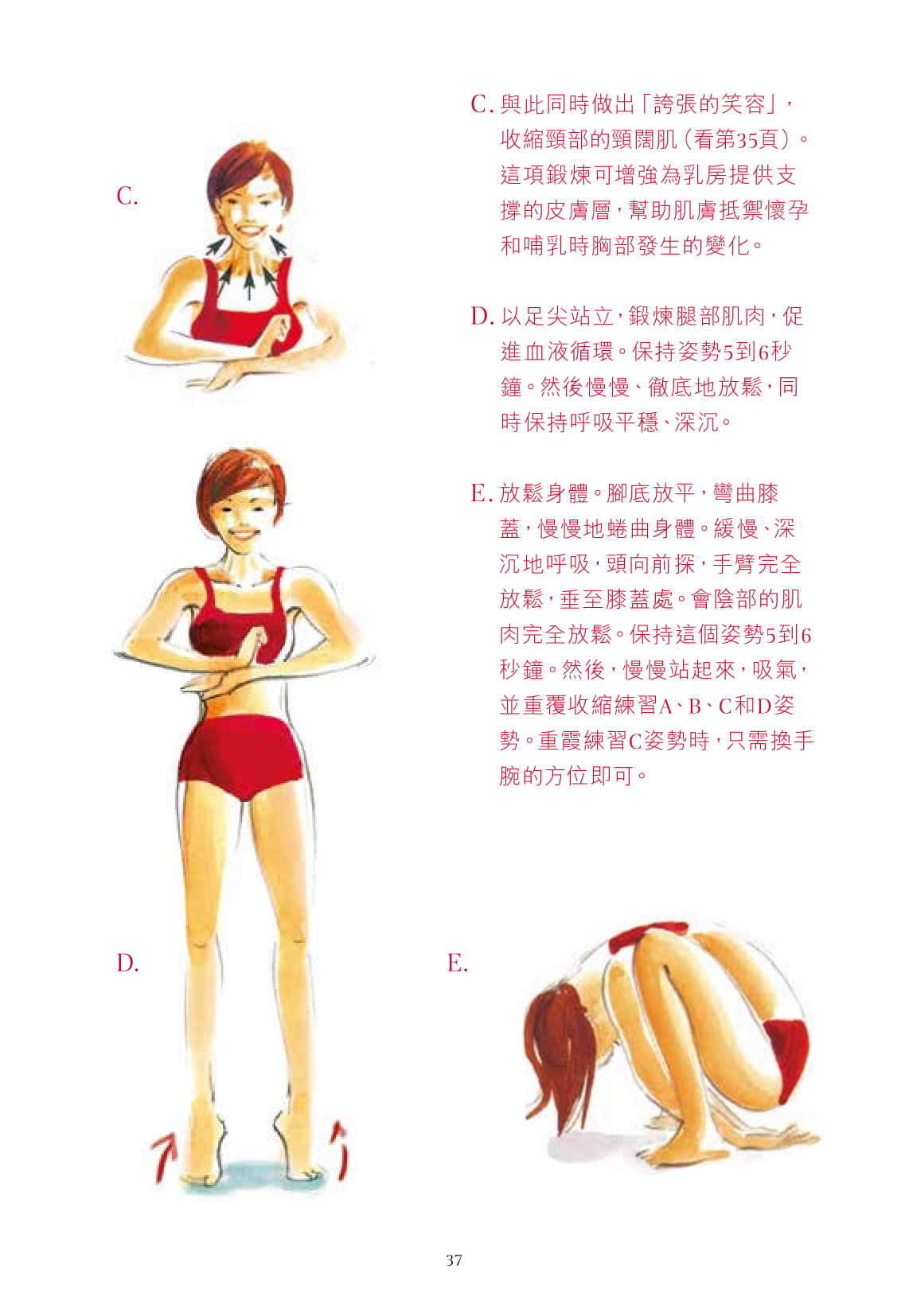 C.

C. 與此同時做出「誇張的笑容」，收縮頸部的頸闊肌（看第35頁）。這項鍛煉可增強為乳房提供支撐的皮膚層，幫助肌膚抵禦懷孕和哺乳時胸部發生的變化。

D. 以足尖站立，鍛煉腿部肌肉，促進血液循環。保持姿勢5到6秒鐘。然後慢慢、徹底地放鬆，同時保持呼吸平穩、深沉。

E. 放鬆身體。腳底放平，彎曲膝蓋，慢慢地蜷曲身體。緩慢、深沉地呼吸，頭向前探，手臂完全放鬆，垂至膝蓋處。會陰部的肌肉完全放鬆。保持這個姿勢5到6秒鐘。然後，慢慢站起來，吸氣，並重覆收縮練習A、B、C和D姿勢。重覆練習C姿勢時，只需換手腕的方位即可。

D.

E.

37