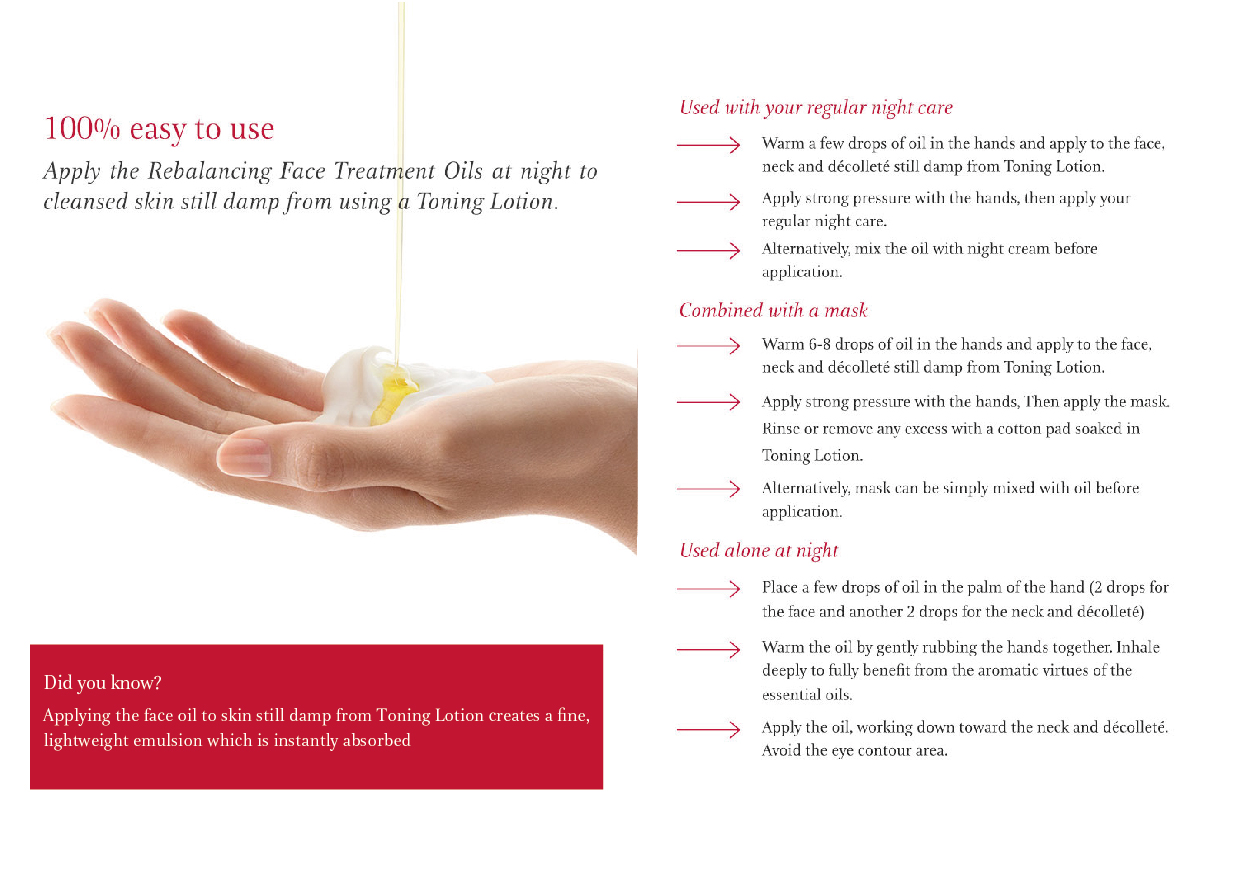 100% easy to use

Apply the Rebalancing Face Treatment Oils at night to cleansed skin still damp from using a Toning Lotion.

Did you know?

Applying the face oil to skin still damp from Toning Lotion creates a fine, lightweight emulsion which is instantly absorbed

Used with your regular night care

Warm a few drops of oil in the hands and apply to the face, neck and décolleté still damp from Toning Lotion.

Apply strong pressure with the hands, then apply your regular night care.

Alternatively, mix the oil with night cream before application.

Combined with a mask

Warm 6-8 drops of oil in the hands and apply to the face, neck and décolleté still damp from Toning Lotion.

Apply strong pressure with the hands, Then apply the mask. Rinse or remove any excess with a cotton pad soaked in Toning Lotion.

Alternatively, mask can be simply mixed with oil before application.

Used alone at night

Place a few drops of oil in the palm of the hand (2 drops for the face and another 2 drops for the neck and décolleté)

Warm the oil by gently rubbing the hands together. Inhale deeply to fully benefit from the aromatic virtues of the essential oils.

Apply the oil, working down toward the neck and décolleté. Avoid the eye contour area.