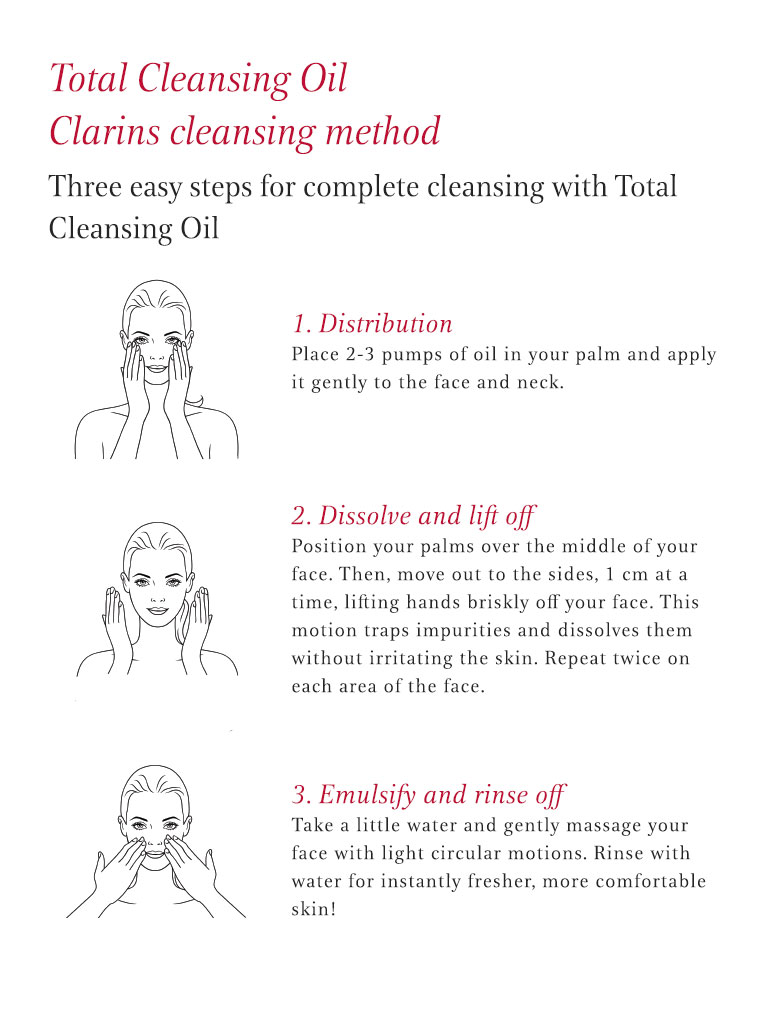 Total Cleansing Oil
Clarins cleansing method

Three easy steps for complete cleansing with Total Cleansing Oil

1. Distribution
Place 2-3 pumps of oil in your palm and apply it gently to the face and neck.

2. Dissolve and lift off
Position your palms over the middle of your face. Then, move out to the sides, 1 cm at a time, lifting hands briskly off your face. This motion traps impurities and dissolves them without irritating the skin. Repeat twice on each area of the face.

3. Emulsify and rinse off
Take a little water and gently massage your face with light circular motions. Rinse with water for instantly fresher, more comfortable skin!